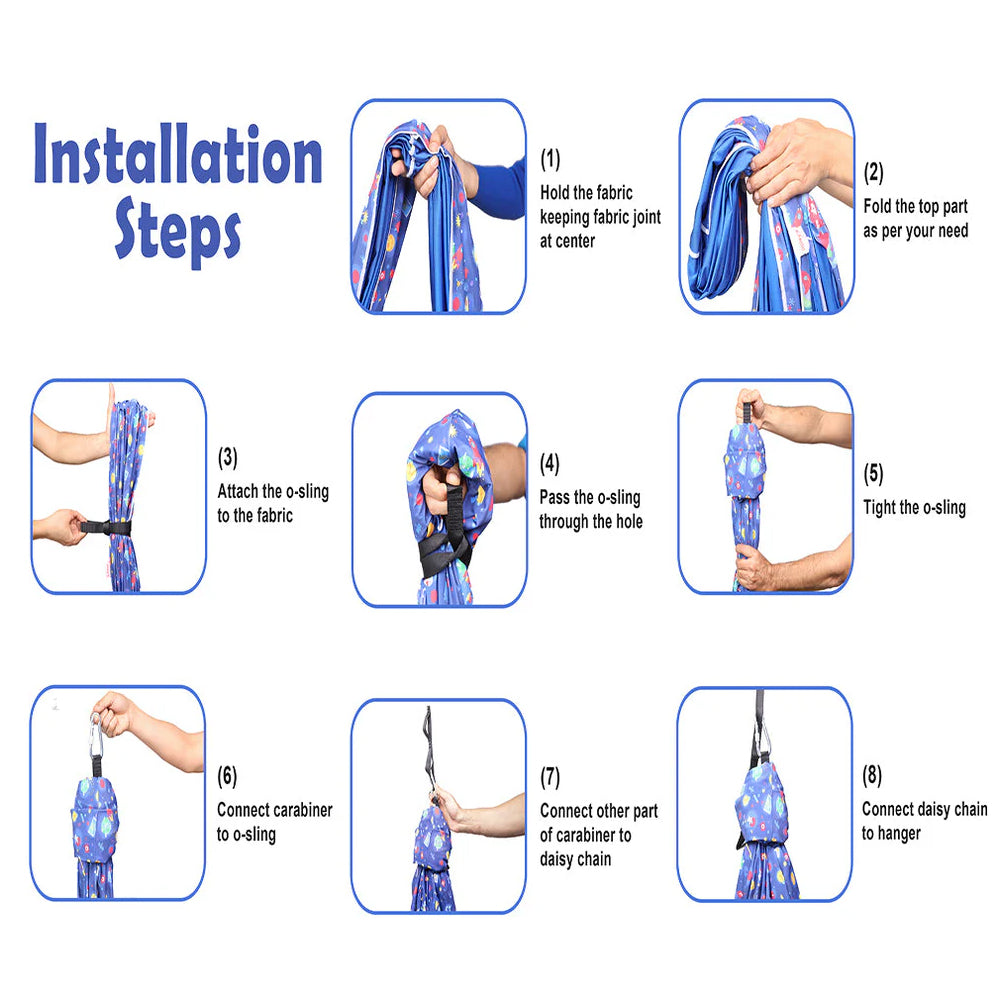 Installation Steps

(1)
Hold the fabric keeping fabric joint at center

(2)
Fold the top part as per your need

(3)
Attach the o-sling to the fabric

(4)
Pass the o-sling through the hole

(5)
Tight the o-sling

(6)
Connect carabiner to o-sling

(7)
Connect other part of carabiner to daisy chain

(8)
Connect daisy chain to hanger